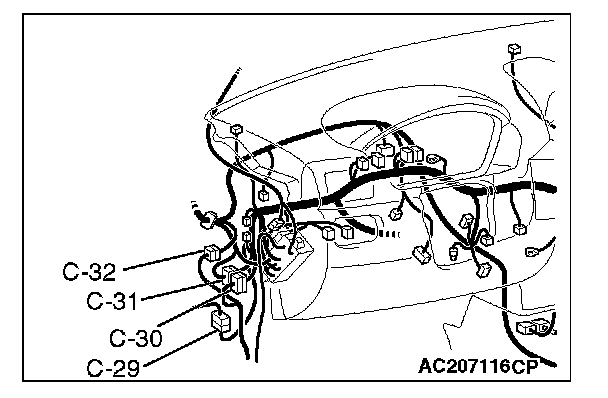 C-32
C-31
C-30
C-29
AC207116CP