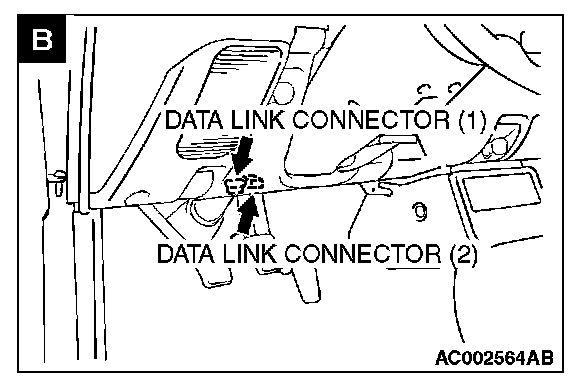 B

DATA LINK CONNECTOR (1)

DATA LINK CONNECTOR (2)

AC002564AB