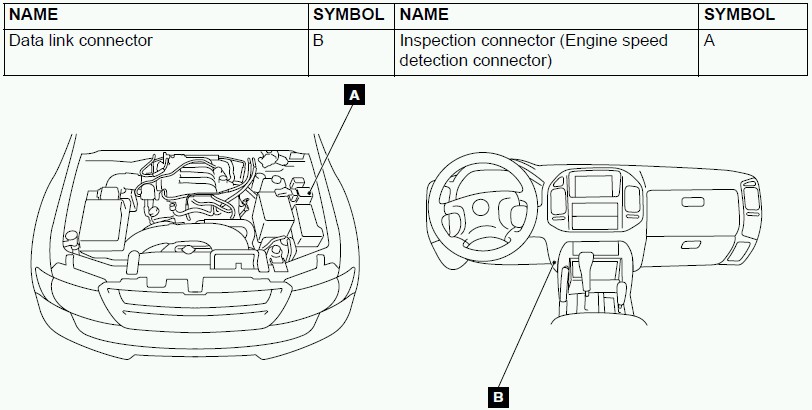 | NAME | SYMBOL | NAME | SYMBOL |
|---|---|---|---|
| Data link connector | B | Inspection connector (Engine speed detection connector) | A |

A

B