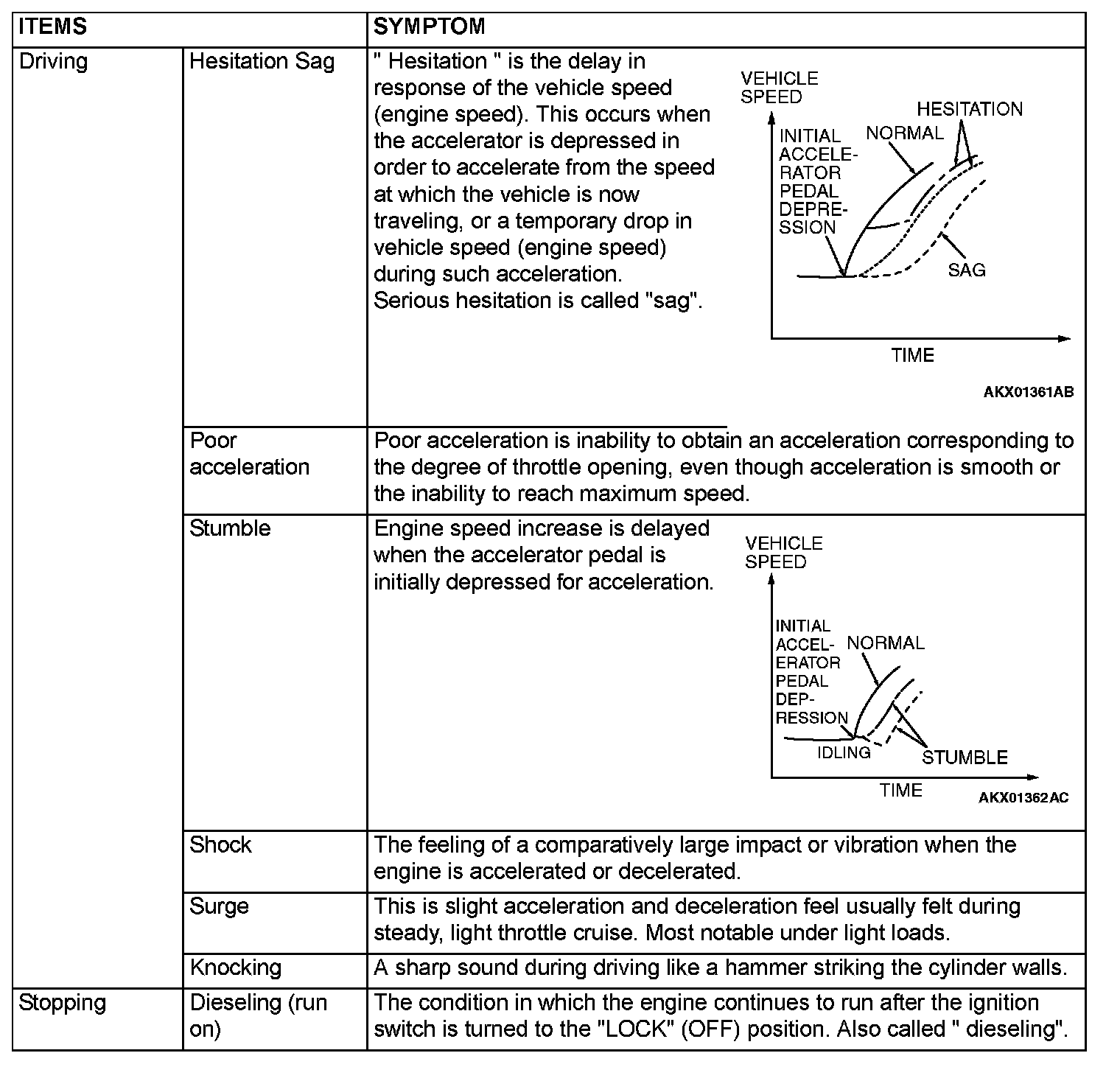 | ITEMS | | SYMPTOM |
|---|---|---|
| Driving | Hesitation Sag | " Hesitation " is the delay in response of the vehicle speed (engine speed). This occurs when the accelerator is depressed in order to accelerate from the speed at which the vehicle is now traveling, or a temporary drop in vehicle speed (engine speed) during such acceleration. Serious hesitation is called "sag". VEHICLE SPEED INITIAL ACCELERATOR PEDAL DEPRESSION NORMAL HESITATION SAG TIME AKX01361AB |
| | Poor acceleration | Poor acceleration is inability to obtain an acceleration corresponding to the degree of throttle opening, even though acceleration is smooth or the inability to reach maximum speed. |
| | Stumble | Engine speed increase is delayed when the accelerator pedal is initially depressed for acceleration. VEHICLE SPEED INITIAL ACCELERATOR PEDAL DEPRESSION NORMAL IDLING STUMBLE TIME AKX01362AC |
| | Shock | The feeling of a comparatively large impact or vibration when the engine is accelerated or decelerated. |
| | Surge | This is slight acceleration and deceleration feel usually felt during steady, light throttle cruise. Most notable under light loads. |
| | Knocking | A sharp sound during driving like a hammer striking the cylinder walls. |
| Stopping | Dieseling (run on) | The condition in which the engine continues to run after the ignition switch is turned to the "LOCK" (OFF) position. Also called " dieseling". |