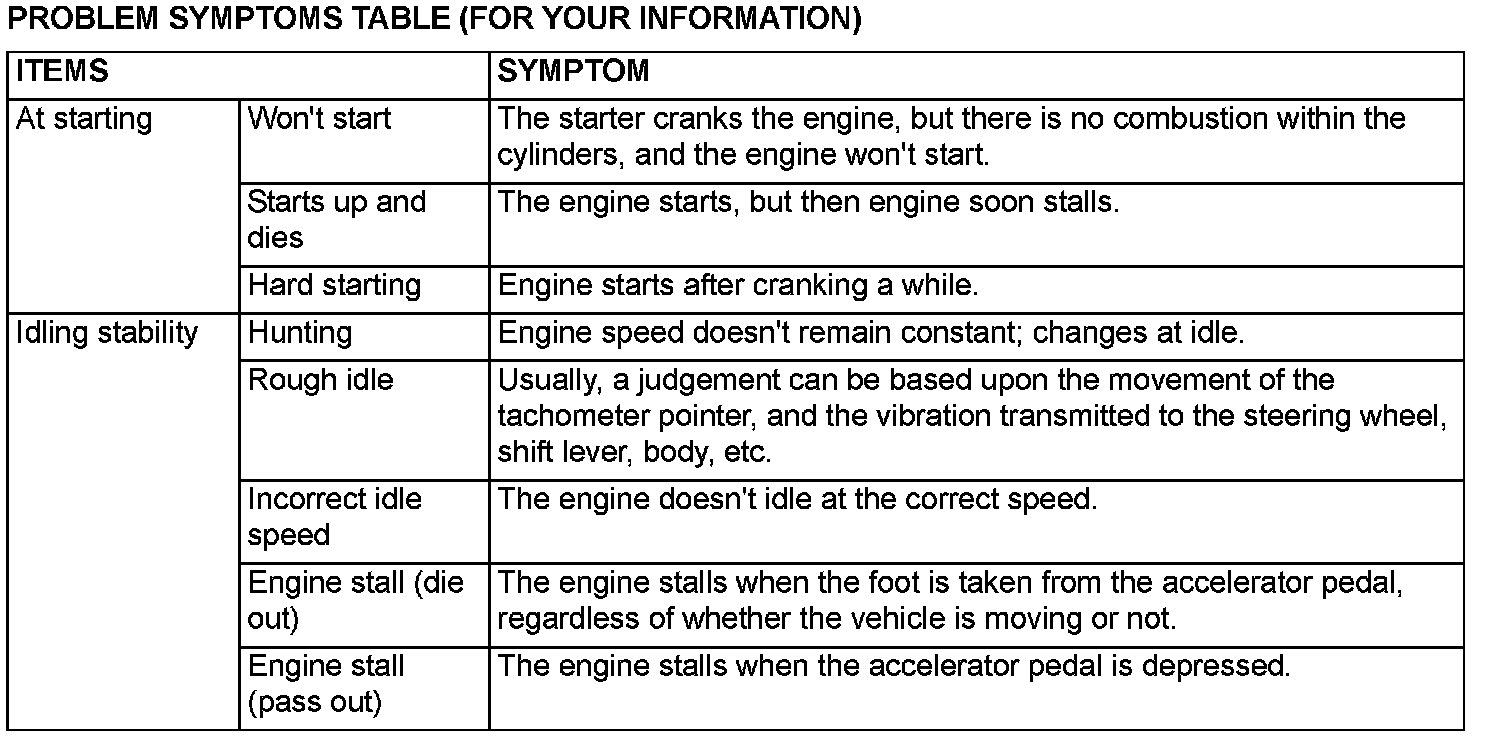 PROBLEM SYMPTOMS TABLE (FOR YOUR INFORMATION)

| ITEMS | | SYMPTOM |
|---|---|---|
| At starting | Won't start | The starter cranks the engine, but there is no combustion within the cylinders, and the engine won't start. |
| | Starts up and dies | The engine starts, but then engine soon stalls. |
| | Hard starting | Engine starts after cranking a while. |
| Idling stability | Hunting | Engine speed doesn't remain constant; changes at idle. |
| | Rough idle | Usually, a judgement can be based upon the movement of the tachometer pointer, and the vibration transmitted to the steering wheel, shift lever, body, etc. |
| | Incorrect idle speed | The engine doesn't idle at the correct speed. |
| | Engine stall (die out) | The engine stalls when the foot is taken from the accelerator pedal, regardless of whether the vehicle is moving or not. |
| | Engine stall (pass out) | The engine stalls when the accelerator pedal is depressed. |