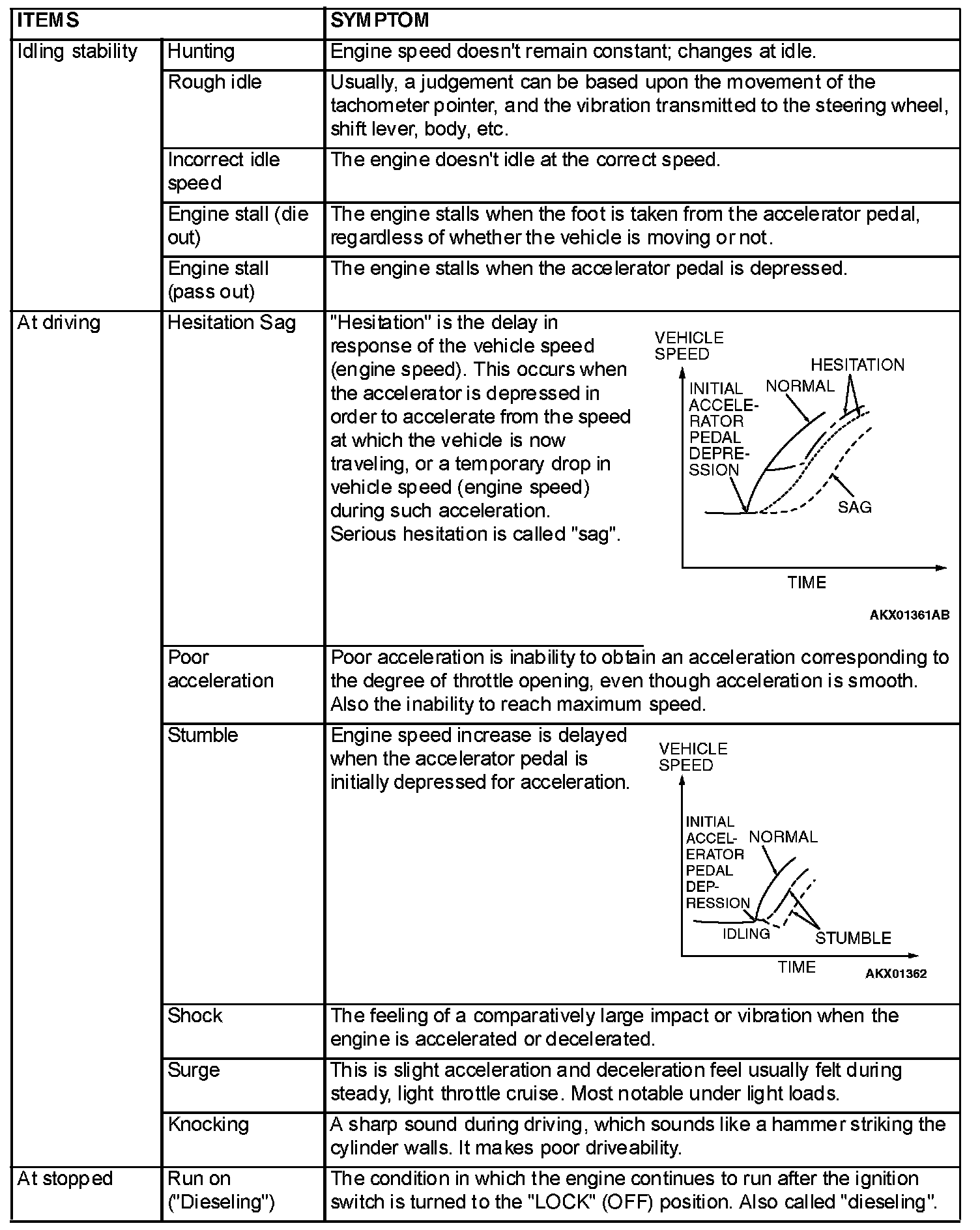 | ITEMS | | SYMPTOM |
|---|---|---|
| Idling stability | Hunting | Engine speed doesn't remain constant; changes at idle. |
| | Rough idle | Usually, a judgement can be based upon the movement of the tachometer pointer, and the vibration transmitted to the steering wheel, shift lever, body, etc. |
| | Incorrect idle speed | The engine doesn't idle at the correct speed. |
| | Engine stall (die out) | The engine stalls when the foot is taken from the accelerator pedal, regardless of whether the vehicle is moving or not. |
| | Engine stall (pass out) | The engine stalls when the accelerator pedal is depressed. |
| At driving | Hesitation Sag | "Hesitation" is the delay in response of the vehicle speed (engine speed). This occurs when the accelerator is depressed in order to accelerate from the speed at which the vehicle is now traveling, or a temporary drop in vehicle speed (engine speed) during such acceleration. Serious hesitation is called "sag". VEHICLE SPEED INITIAL ACCELERATOR PEDAL DEPRESSION NORMAL HESITATION SAG TIME AKX01361AB |
| | Poor acceleration | Poor acceleration is inability to obtain an acceleration corresponding to the degree of throttle opening, even though acceleration is smooth. Also the inability to reach maximum speed. |
| | Stumble | Engine speed increase is delayed when the accelerator pedal is initially depressed for acceleration. VEHICLE SPEED INITIAL ACCELERATOR PEDAL DEPRESSION NORMAL IDLING STUMBLE TIME AKX01362 |
| | Shock | The feeling of a comparatively large impact or vibration when the engine is accelerated or decelerated. |
| | Surge | This is slight acceleration and deceleration feel usually felt during steady, light throttle cruise. Most notable under light loads. |
| | Knocking | A sharp sound during driving, which sounds like a hammer striking the cylinder walls. It makes poor driveability. |
| At stopped | Run on ("Dieseling") | The condition in which the engine continues to run after the ignition switch is turned to the "LOCK" (OFF) position. Also called "dieseling". |