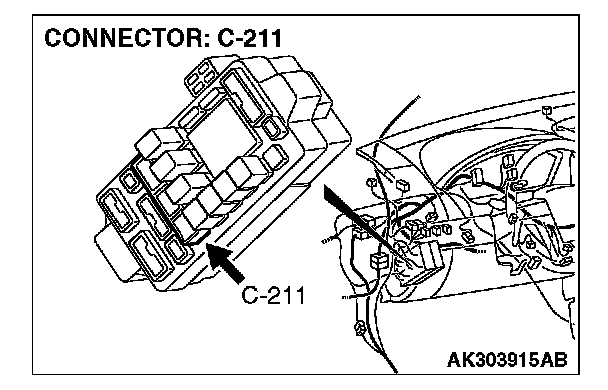 CONNECTOR: C-211

C-211

AK303915AB