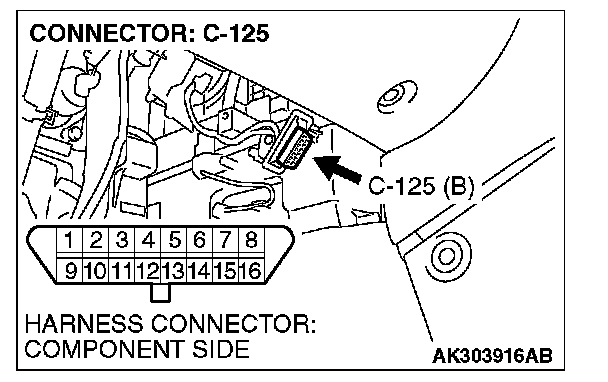 CONNECTOR: C-125

C-125 (B)

| 1 | 2 | 3 | 4 | 5 | 6 | 7 | 8 |
|---|---|---|---|---|---|---|---|
| 9 | 10 | 11 | 12 | 13 | 14 | 15 | 16 |

HARNESS CONNECTOR: COMPONENT SIDE

AK303916AB