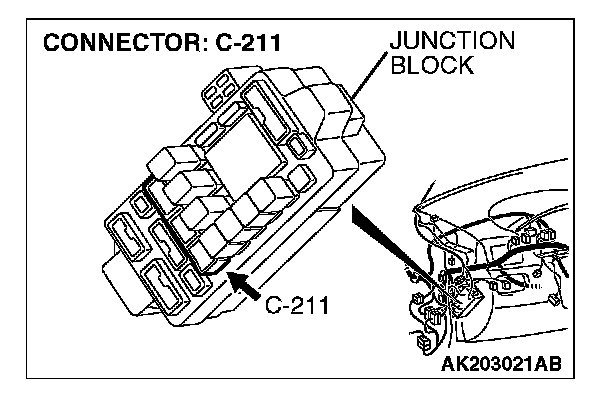 CONNECTOR: C-211

JUNCTION BLOCK

C-211

AK203021AB