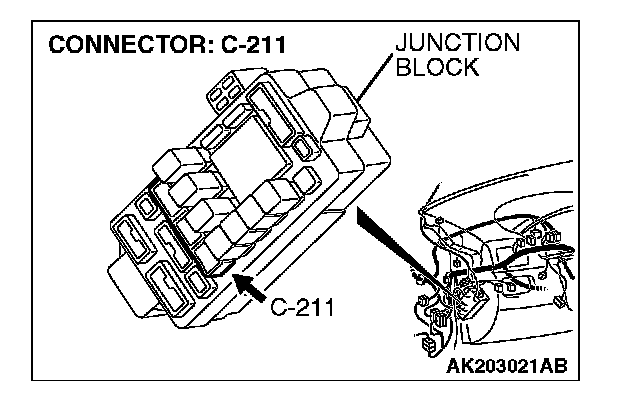 CONNECTOR: C-211

JUNCTION BLOCK

C-211

AK203021AB