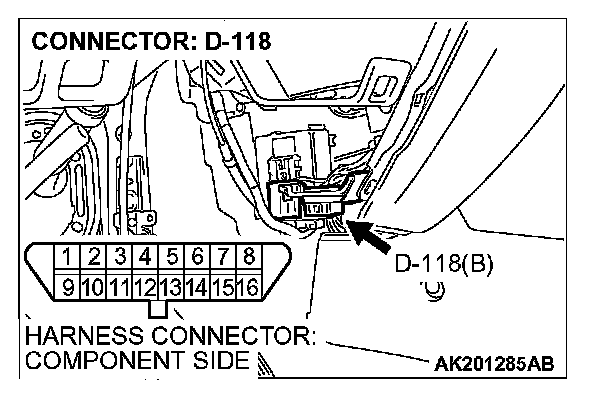 CONNECTOR: D-118

| 1 | 2 | 3 | 4 | 5 | 6 | 7 | 8 |
|---|---|---|---|---|---|---|---|
| 9 | 10 | 11 | 12 | 13 | 14 | 15 | 16 |

D-118(B)

HARNESS CONNECTOR: COMPONENT SIDE

AK201285AB