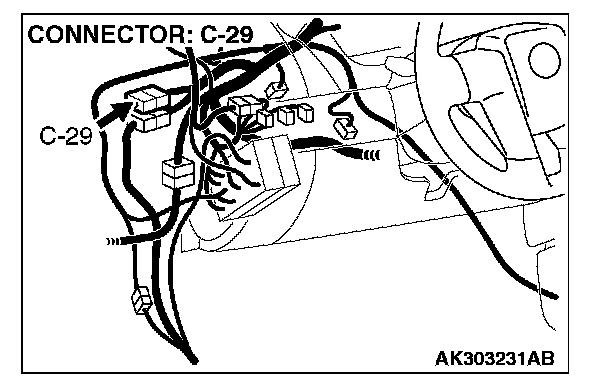 CONNECTOR: C-29

C-29

AK303231AB