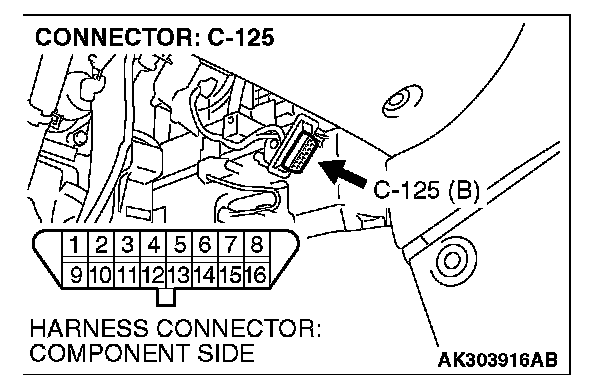 CONNECTOR: C-125

C-125 (B)

| 1 | 2 | 3 | 4 | 5 | 6 | 7 | 8 |
|---|---|---|---|---|---|---|---|
| 9 | 10 | 11 | 12 | 13 | 14 | 15 | 16 |

HARNESS CONNECTOR: COMPONENT SIDE

AK303916AB