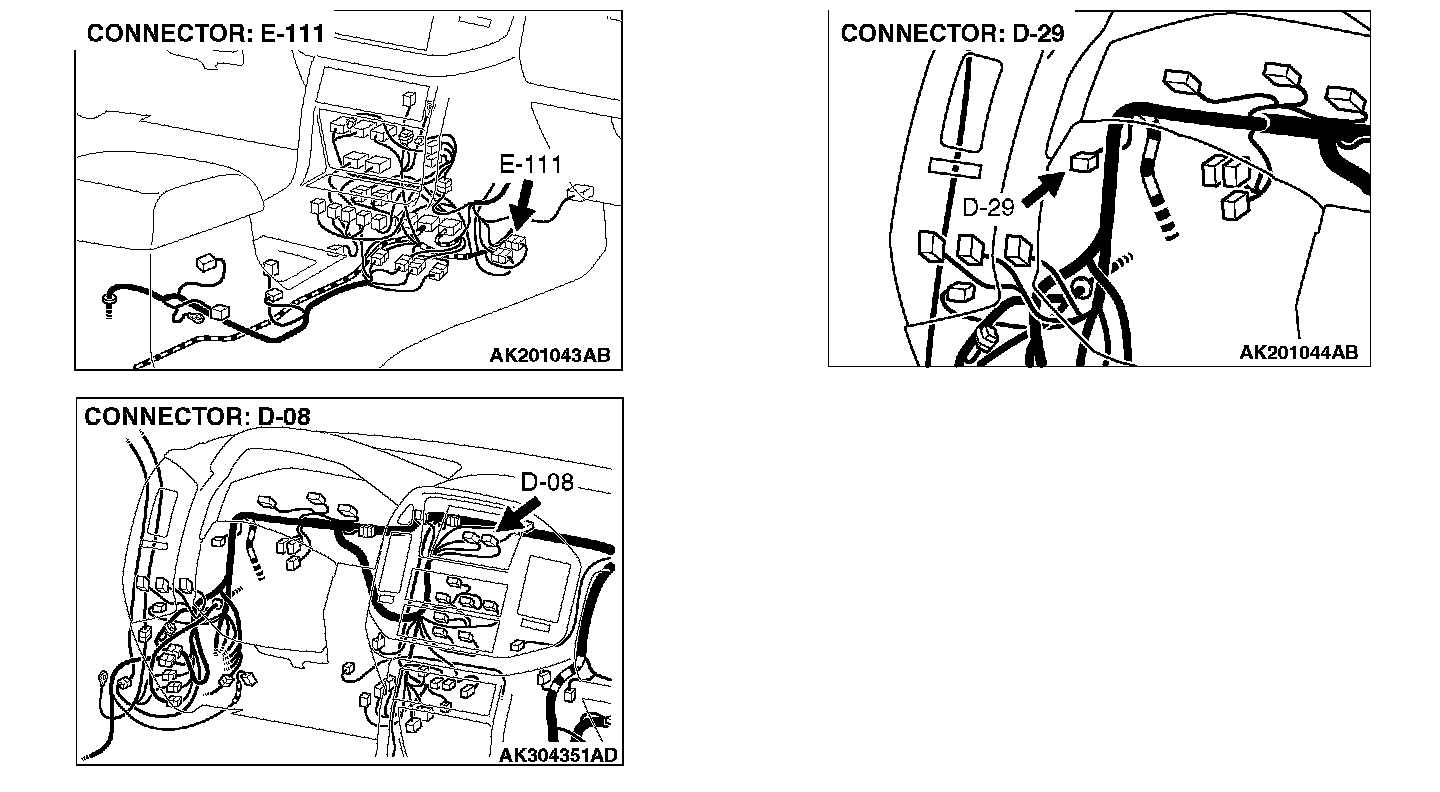 CONNECTOR: E-111

E-111

AK201043AB

CONNECTOR: D-29

D-29

AK201044AB

CONNECTOR: D-08

D-08

AK304351AD