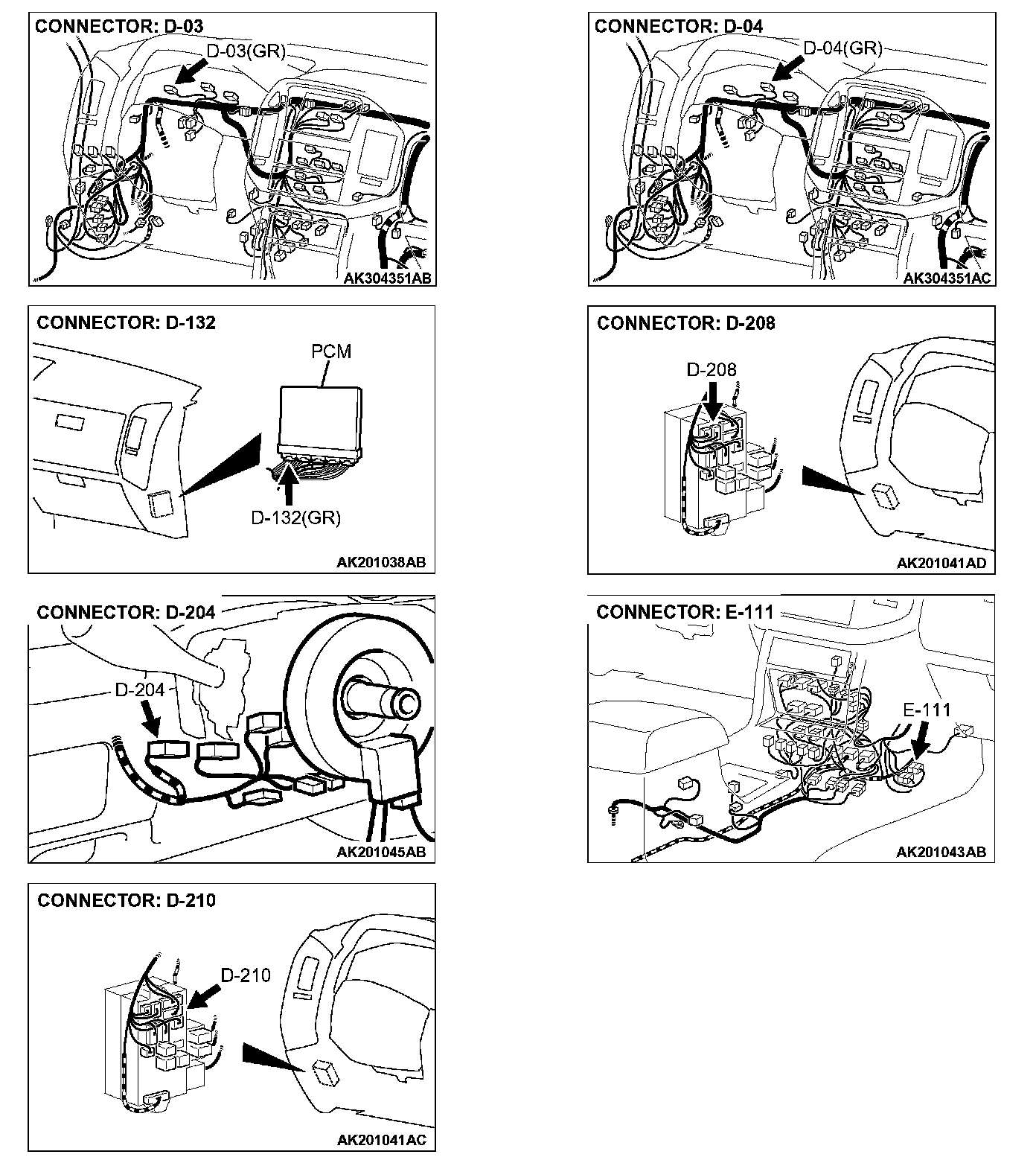 CONNECTOR: D-03

D-03(GR)

AK304351AB

CONNECTOR: D-04

D-04(GR)

AK304351AC

CONNECTOR: D-132

PCM

D-132(GR)

AK201038AB

CONNECTOR: D-208

D-208

AK201041AD

CONNECTOR: D-204

D-204

AK201045AB

CONNECTOR: E-111

E-111

AK201043AB

CONNECTOR: D-210

D-210

AK201041AC