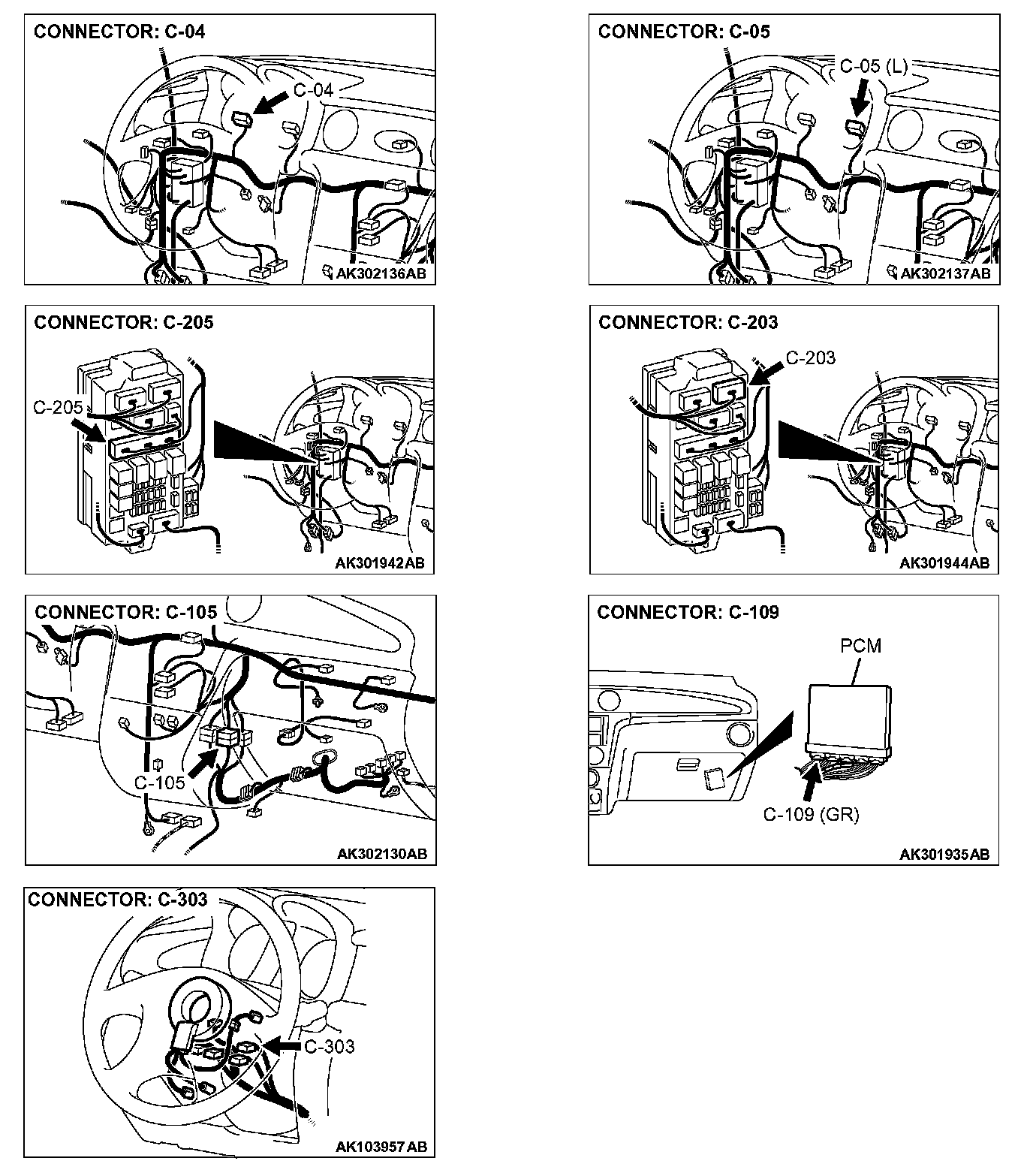 CONNECTOR: C-04

C-04

AK302136AB

CONNECTOR: C-05

C-05 (L)

AK302137AB

CONNECTOR: C-205

C-205

AK301942AB

CONNECTOR: C-203

C-203

AK301944AB

CONNECTOR: C-105

C-105

AK302130AB

CONNECTOR: C-109

PCM

C-109 (GR)

AK301935AB

CONNECTOR: C-303

C-303

AK103957AB