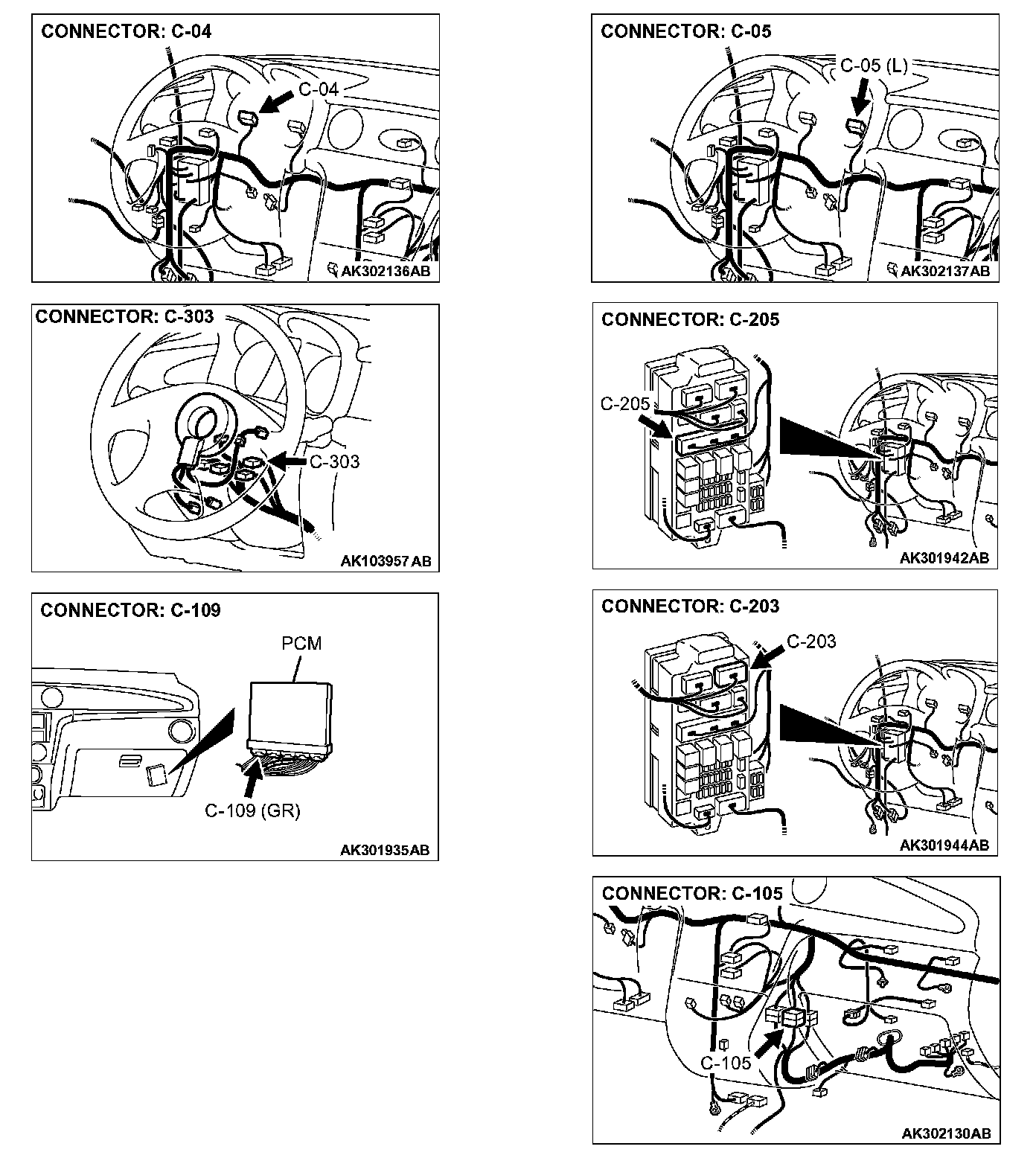 CONNECTOR: C-04

C-04

AK302136AB

CONNECTOR: C-303

C-303

AK103957 AB

CONNECTOR: C-109

PCM

C-109 (GR)

AK301935AB

CONNECTOR: C-05

C-05 (L)

AK302137AB

CONNECTOR: C-205

C-205

AK301942AB

CONNECTOR: C-203

C-203

AK301944AB

CONNECTOR: C-105

C-105

AK302130AB