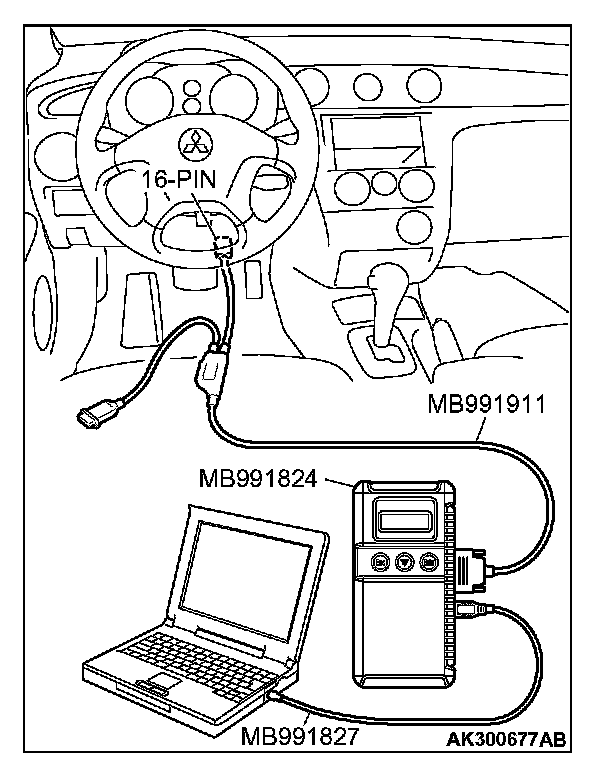 16-PIN

MB991911

MB991824

MB991827

AK300677AB