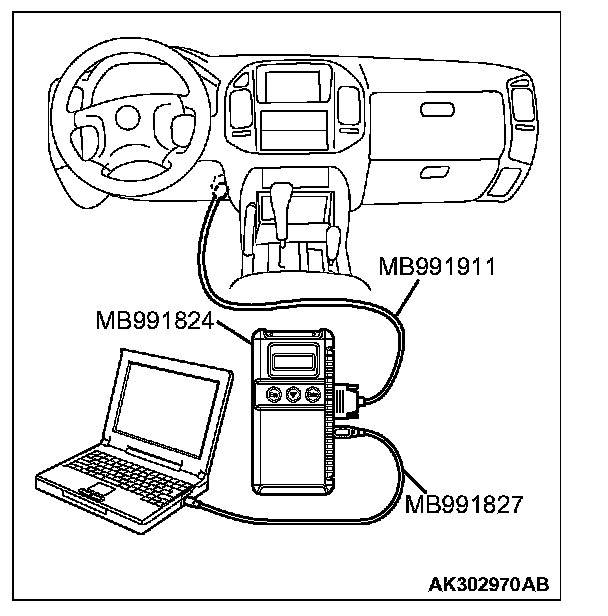 MB991911
MB991824
MB991827
AK302970AB