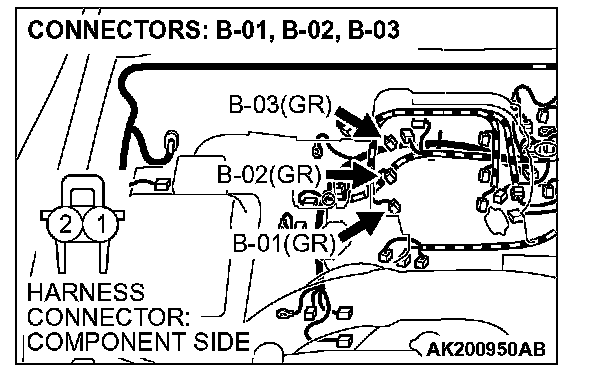 CONNECTORS: B-01, B-02, B-03

B-03(GR)

B-02(GR)

B-01(GR)

2 1

HARNESS CONNECTOR: COMPONENT SIDE

AK200950AB