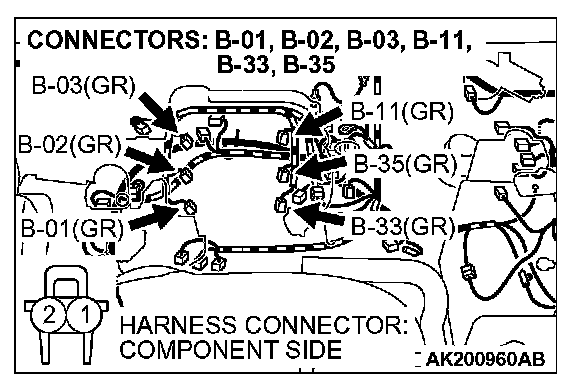 CONNECTORS: B-01, B-02, B-03, B-11, B-33, B-35

B-03(GR)
B-11(GR)
B-02(GR)
B-35(GR)
B-01(GR)
B-33(GR)

2 1

HARNESS CONNECTOR: COMPONENT SIDE

AK200960AB