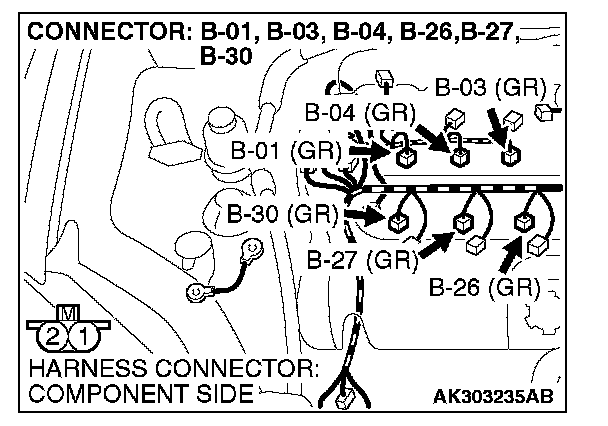 CONNECTOR: B-01, B-03, B-04, B-26,B-27, B-30

B-03 (GR)
B-04 (GR)
B-01 (GR)
B-30 (GR)
B-27 (GR)
B-26 (GR)

M
2 1

HARNESS CONNECTOR:
COMPONENT SIDE

AK303235AB