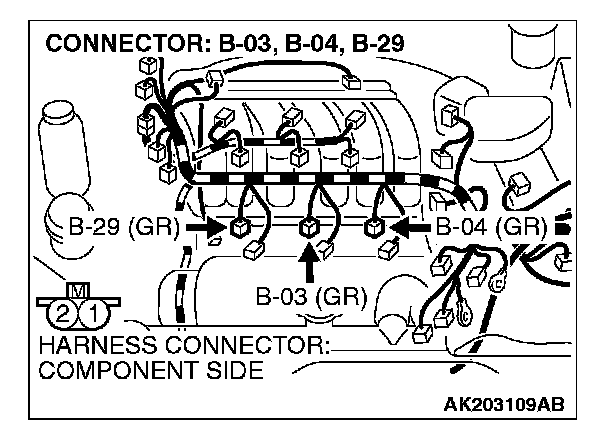 CONNECTOR: B-03, B-04, B-29

B-29 (GR)

B-04 (GR)

B-03 (GR)

M

2 1

HARNESS CONNECTOR:
COMPONENT SIDE

AK203109AB