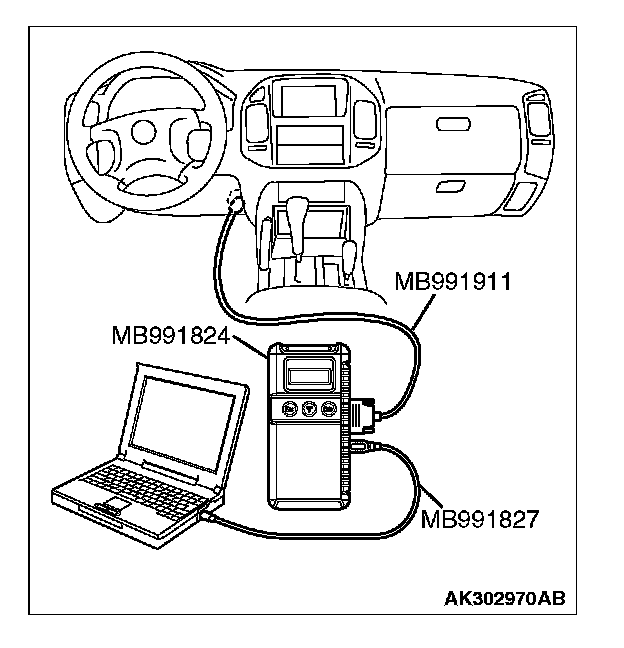 MB991911
MB991824
MB991827
AK302970AB