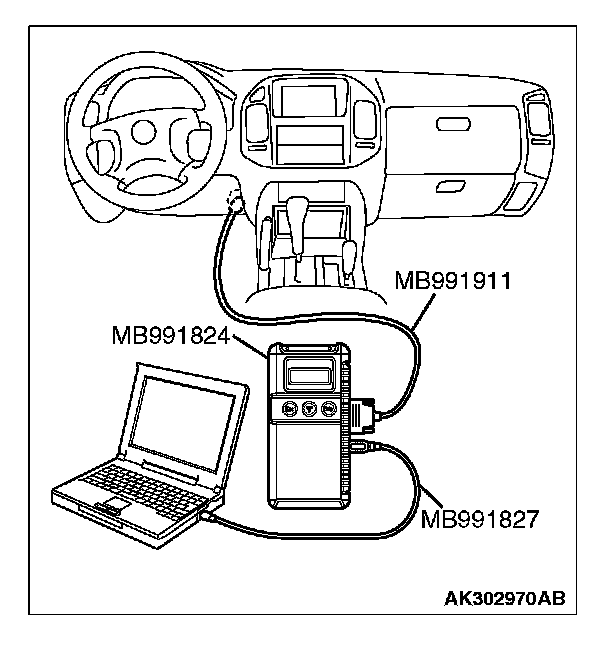 MB991911
MB991824
MB991827
AK302970AB