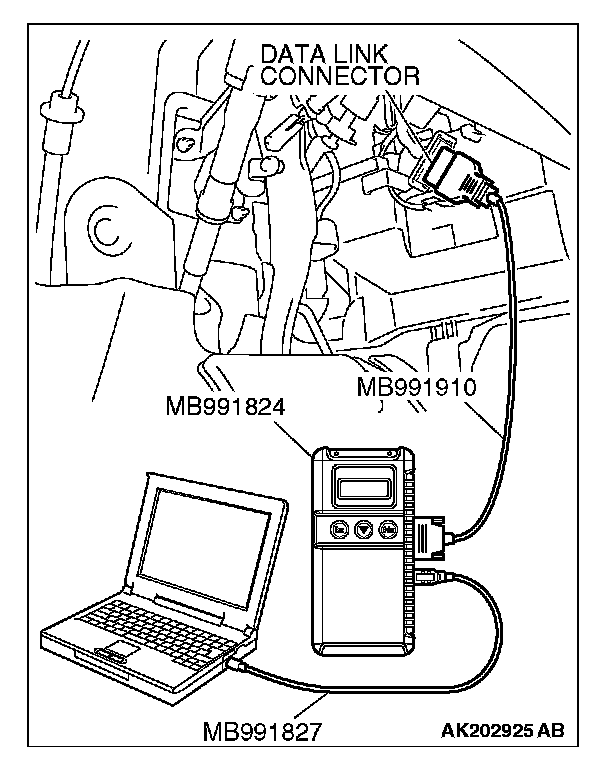 DATA LINK CONNECTOR

MB991910

MB991824

MB991827

AK202925 AB