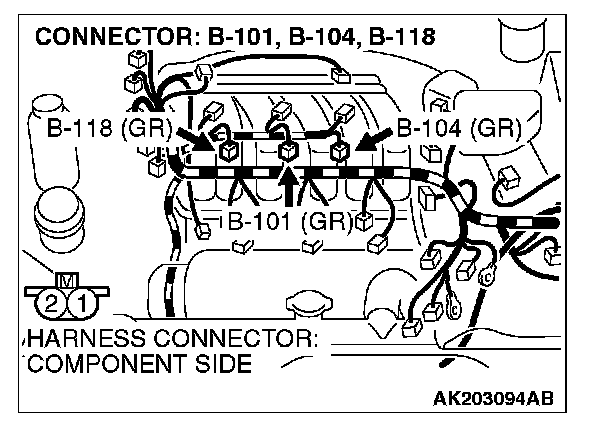 CONNECTOR: B-101, B-104, B-118

B-118 (GR)

B-104 (GR)

B-101 (GR)

M

2 1

HARNESS CONNECTOR: COMPONENT SIDE

AK203094AB