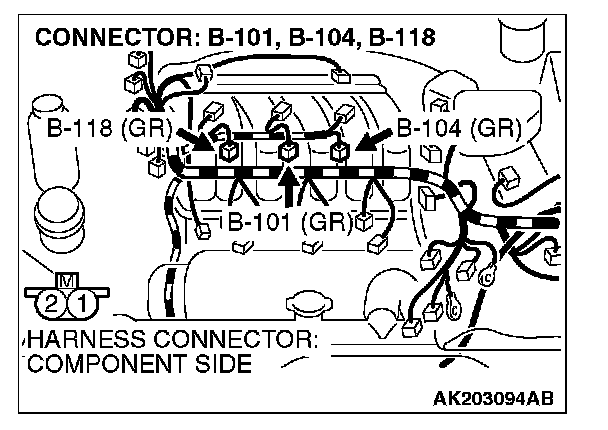 CONNECTOR: B-101, B-104, B-118

B-118 (GR)

B-104 (GR)

B-101 (GR)

M

2 1

HARNESS CONNECTOR:
COMPONENT SIDE

AK203094AB