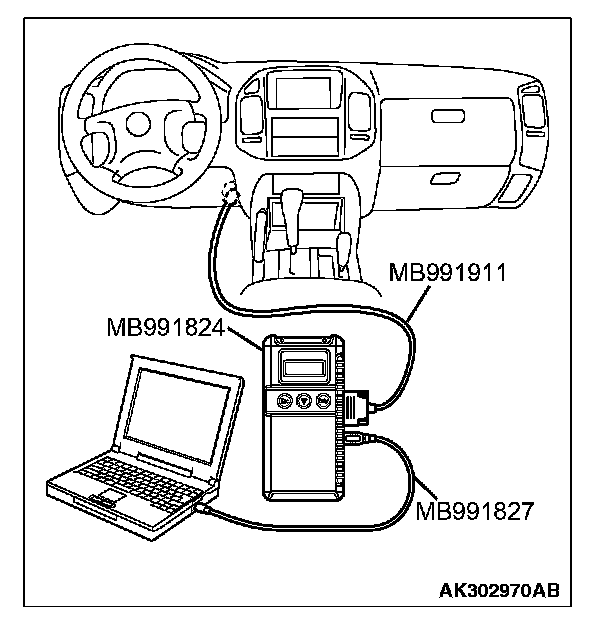 MB991911
MB991824
MB991827
AK302970AB