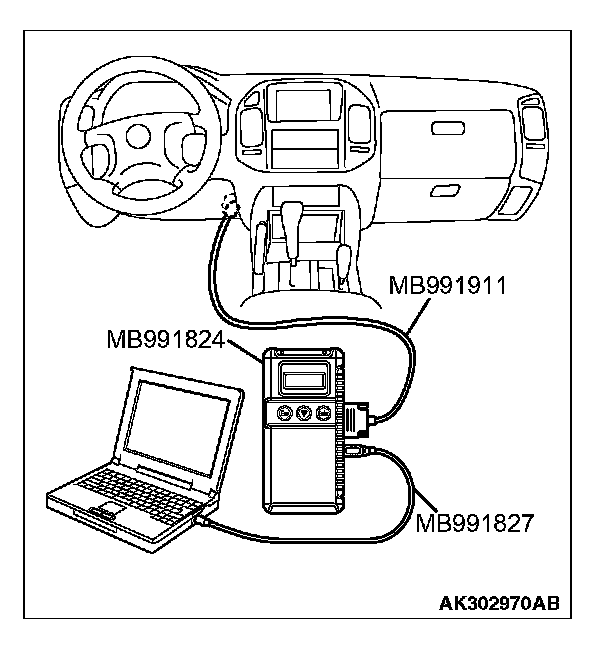 MB991911
MB991824
MB991827
AK302970AB