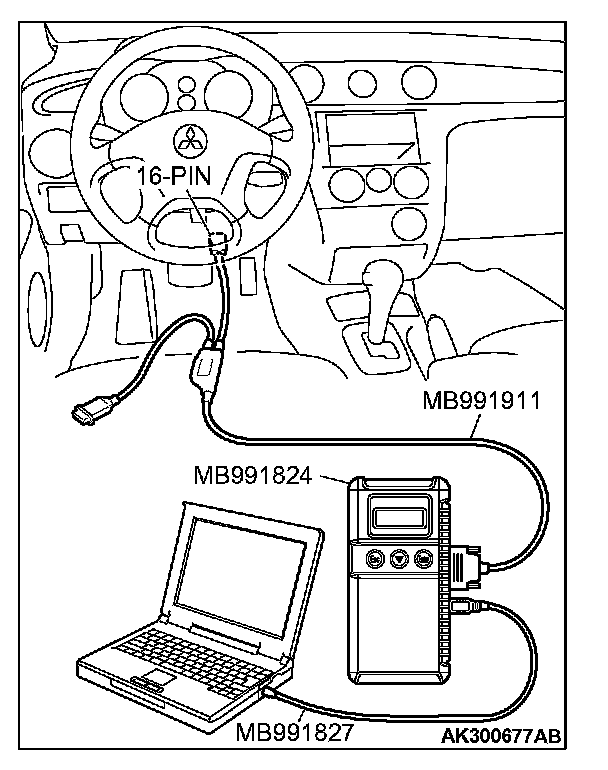 16-PIN

MB991911

MB991824

MB991827

AK300677AB