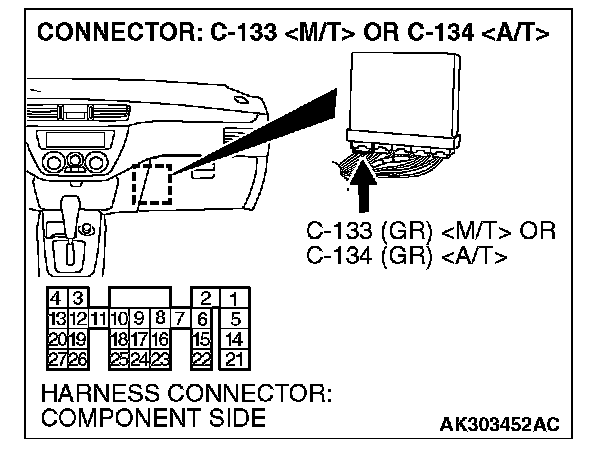 CONNECTOR: C-133 <M/T> OR C-134 <A/T>

C-133 (GR) <M/T> OR
C-134 (GR) <A/T>

4 3 2 1
13 12 11 10 9 8 7 6 5
20 19 18 17 16 15 14
27 26 25 24 23 22 21

HARNESS CONNECTOR:
COMPONENT SIDE

AK303452AC