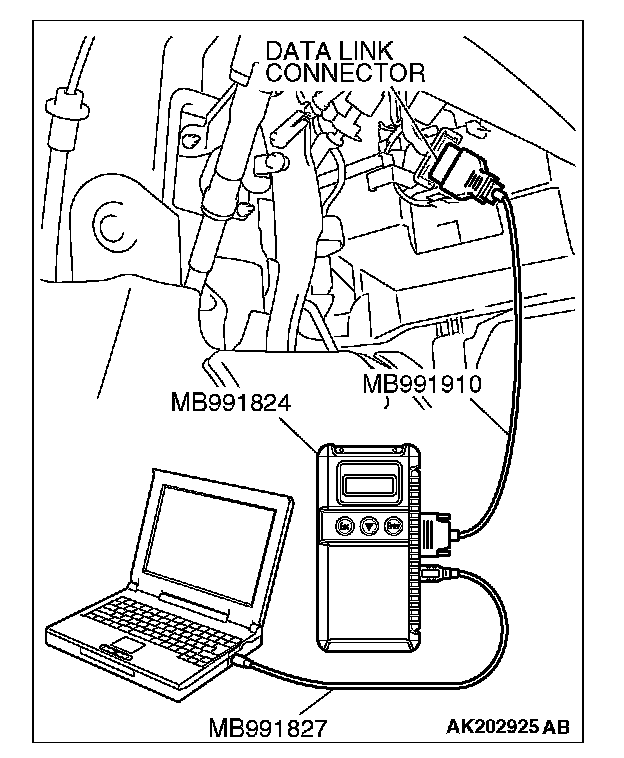 DATA LINK CONNECTOR

MB991910

MB991824

Esc

Enter

MB991827

AK202925 AB