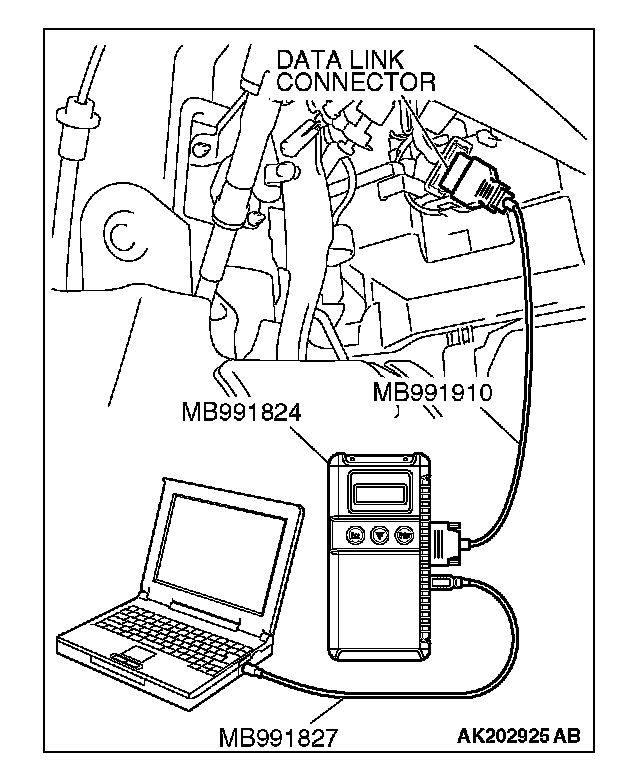 DATA LINK CONNECTOR

MB991910

MB991824

MB991827

AK202925 AB