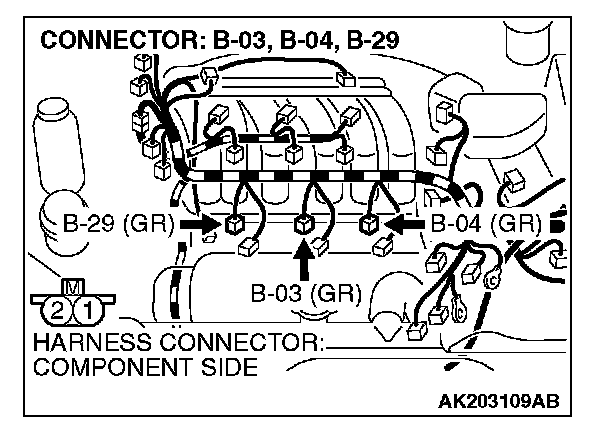 CONNECTOR: B-03, B-04, B-29

B-29 (GR)

B-04 (GR)

B-03 (GR)

M

2 1

HARNESS CONNECTOR: COMPONENT SIDE

AK203109AB