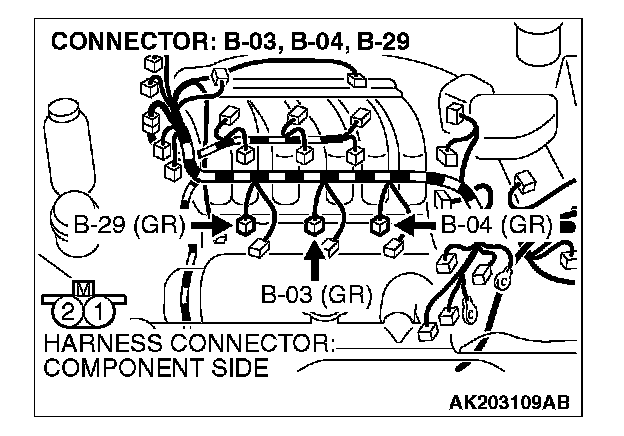 CONNECTOR: B-03, B-04, B-29

B-29 (GR)

B-04 (GR)

B-03 (GR)

M

2 1

HARNESS CONNECTOR:
COMPONENT SIDE

AK203109AB