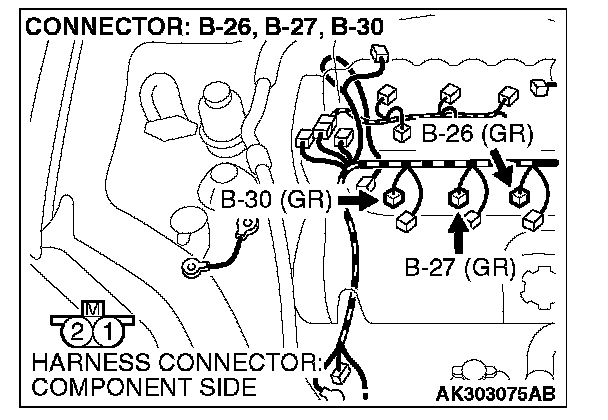 CONNECTOR: B-26, B-27, B-30

B-26 (GR)

B-30 (GR)

B-27 (GR)

M

2 1

HARNESS CONNECTOR: COMPONENT SIDE

AK303075AB