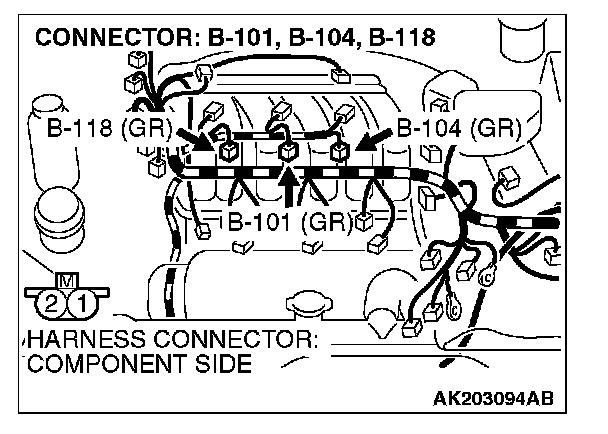 CONNECTOR: B-101, B-104, B-118

B-118 (GR)

B-104 (GR)

B-101 (GR)

M

2 1

HARNESS CONNECTOR: COMPONENT SIDE

AK203094AB