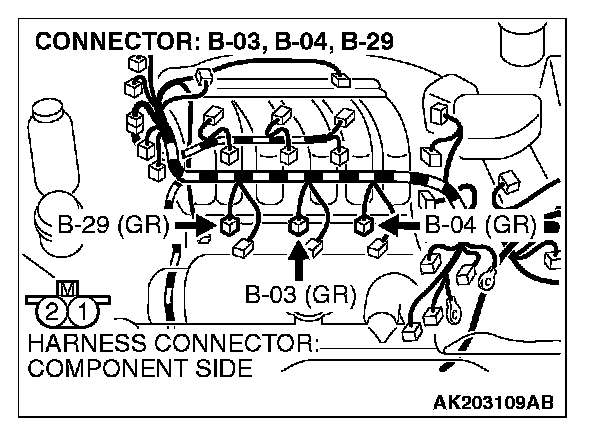 CONNECTOR: B-03, B-04, B-29

B-29 (GR)

B-04 (GR)

B-03 (GR)

M

2 1

HARNESS CONNECTOR:
COMPONENT SIDE

AK203109AB