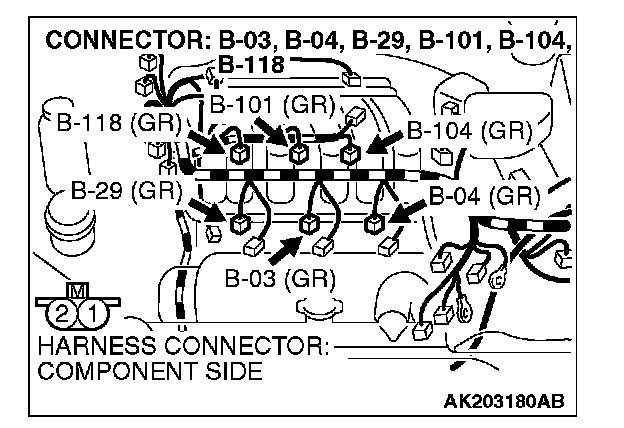 CONNECTOR: B-03, B-04, B-29, B-101, B-104, B-118

B-118 (GR)
B-101 (GR)
B-104 (GR)
B-29 (GR)
B-04 (GR)
B-03 (GR)

M
2 1

HARNESS CONNECTOR: COMPONENT SIDE

AK203180AB