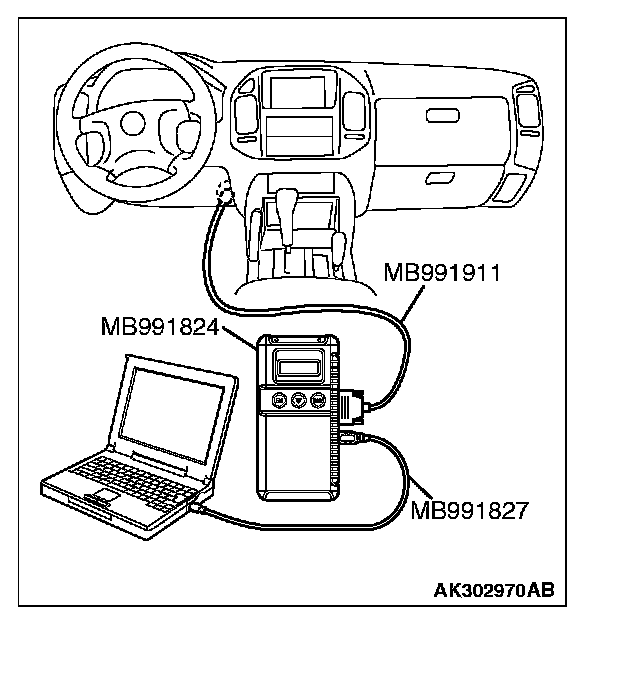 MB991911

MB991824

MB991827

AK302970AB