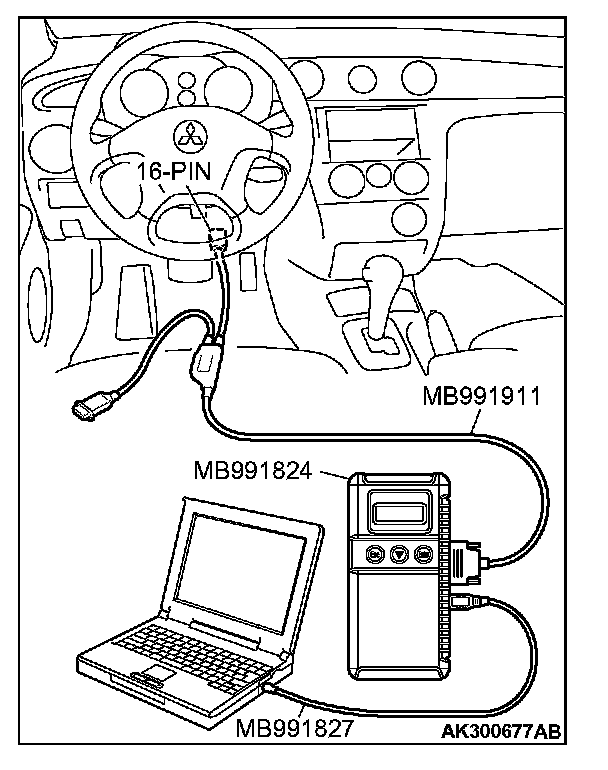 16-PIN

MB991911

MB991824

MB991827

AK300677AB