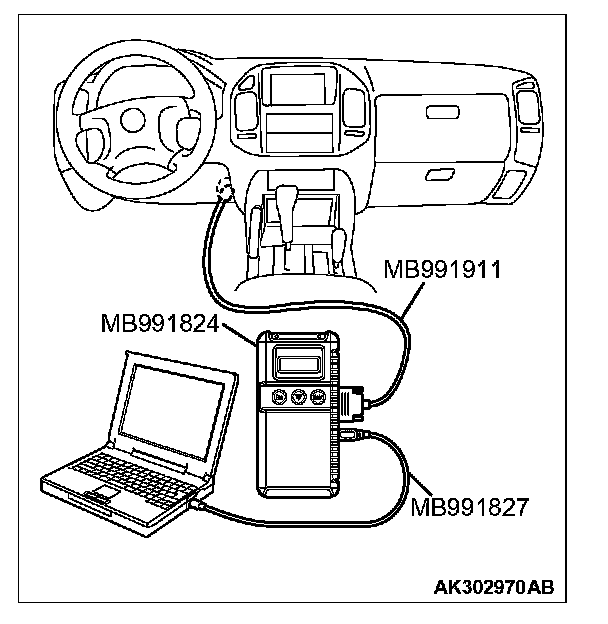 MB991911

MB991824

MB991827

AK302970AB