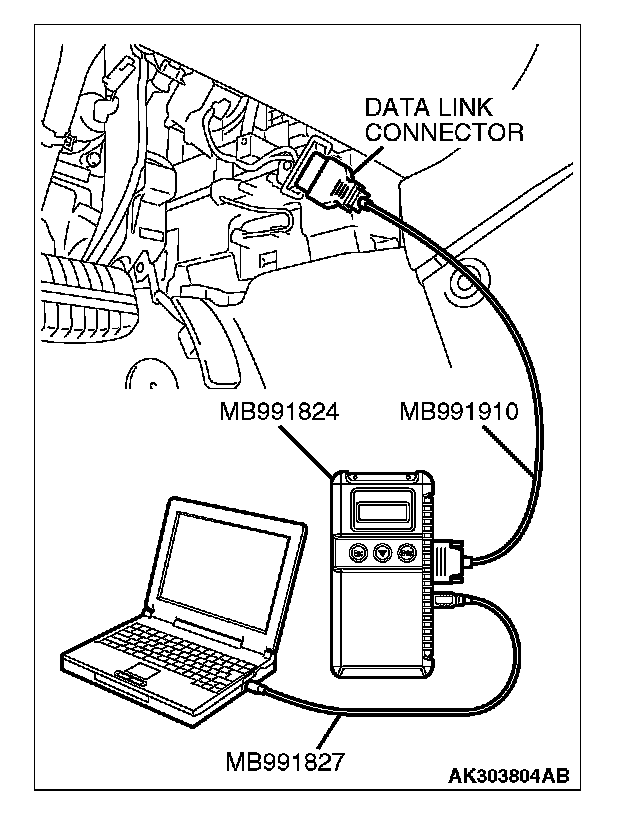 DATA LINK CONNECTOR

MB991824

MB991910

MB991827

AK303804AB