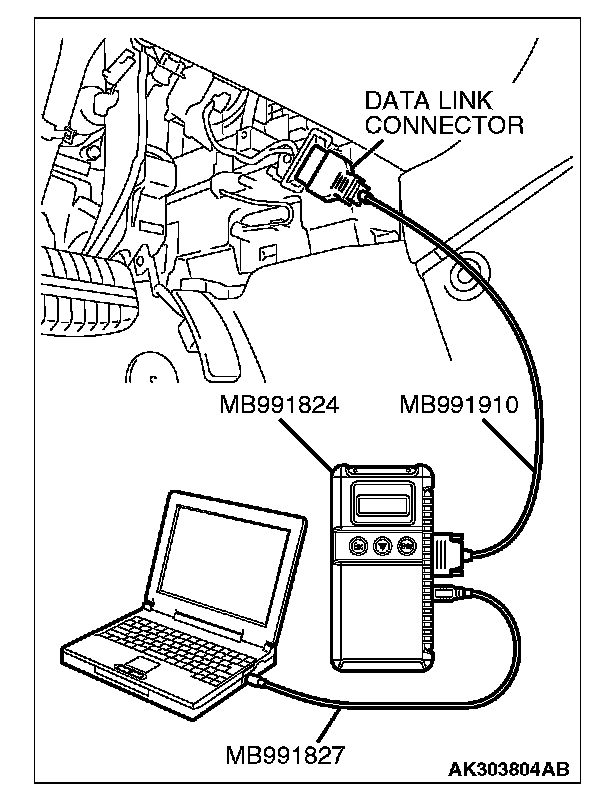 DATA LINK CONNECTOR

MB991824

MB991910

MB991827

AK303804AB