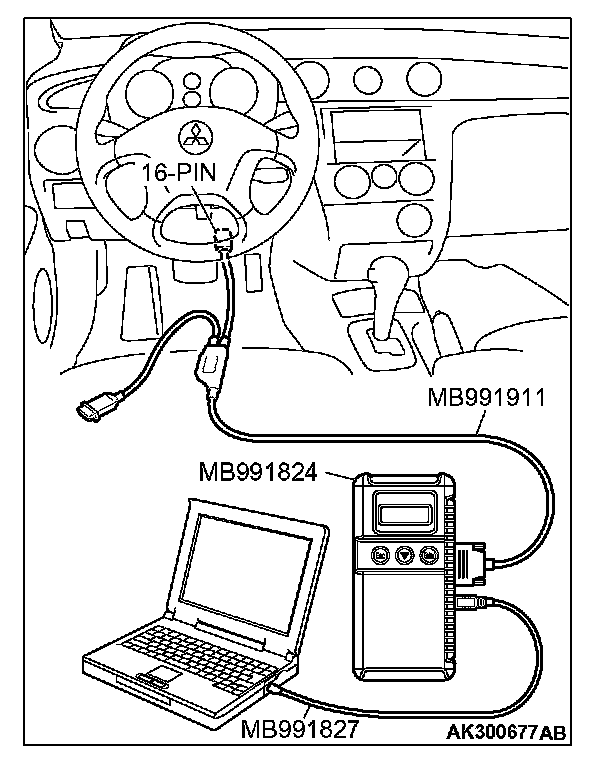 16-PIN

MB991911

MB991824

MB991827

AK300677AB