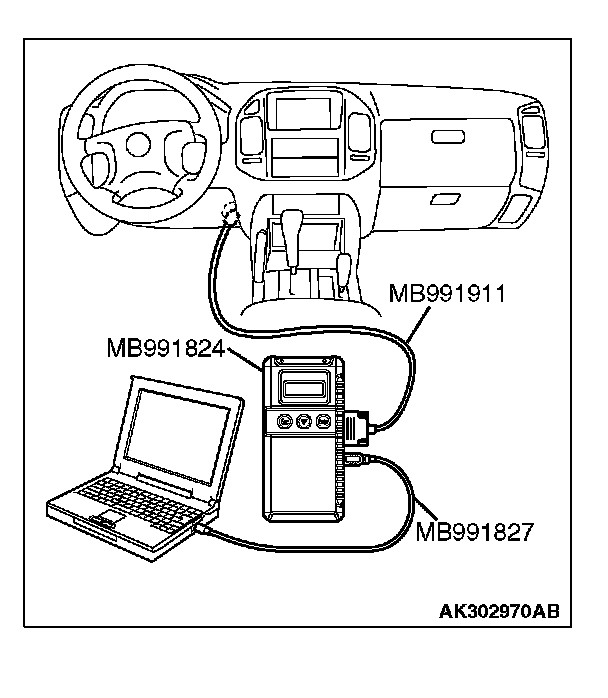 MB991911

MB991824

MB991827

AK302970AB