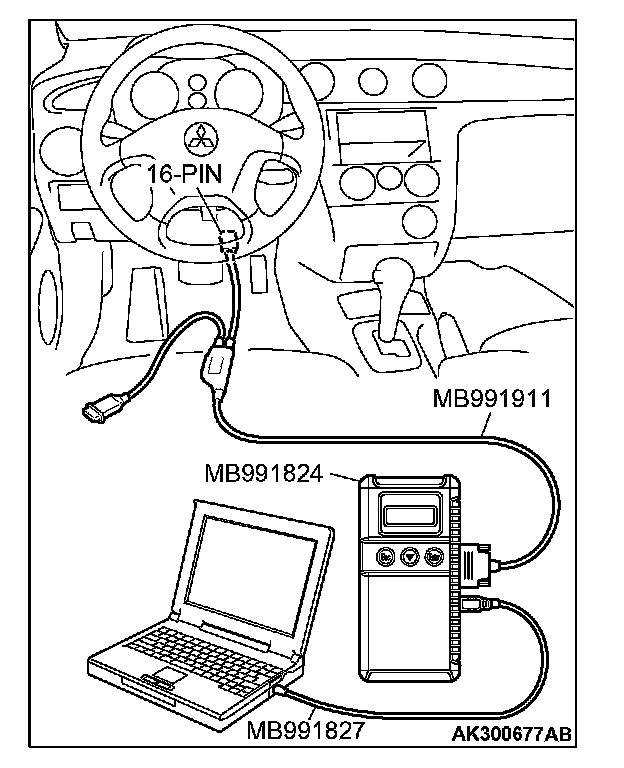 16-PIN

MB991911

MB991824

MB991827

AK300677AB