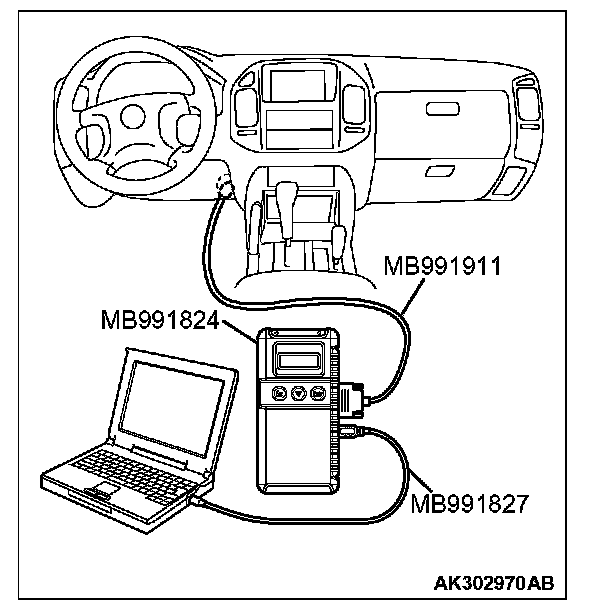 MB991911
MB991824
MB991827
AK302970AB