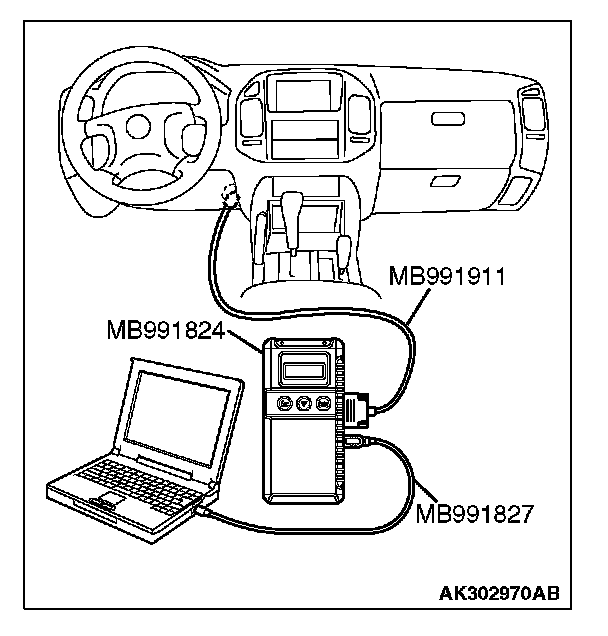 MB991911
MB991824
MB991827
AK302970AB